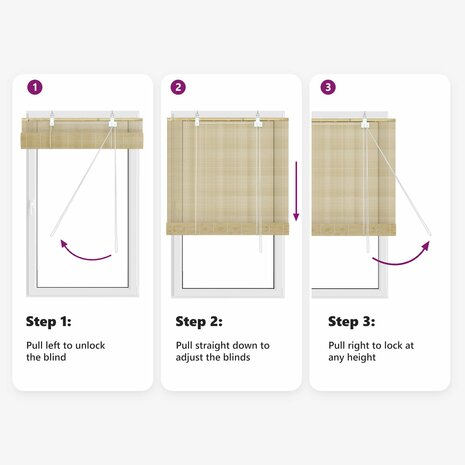 1

Step 1:

Pull left to unlock the blind

2

Step 2:

Pull straight down to adjust the blinds

3

Step 3:

Pull right to lock at any height