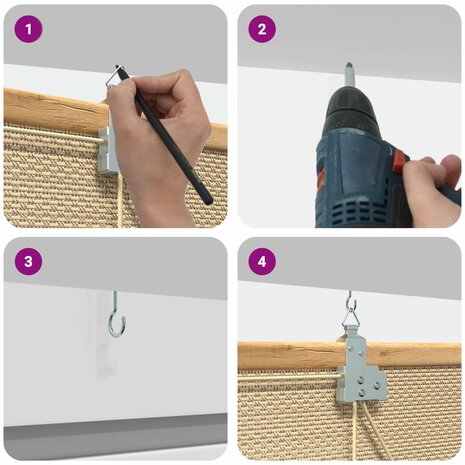 1

2

3

4