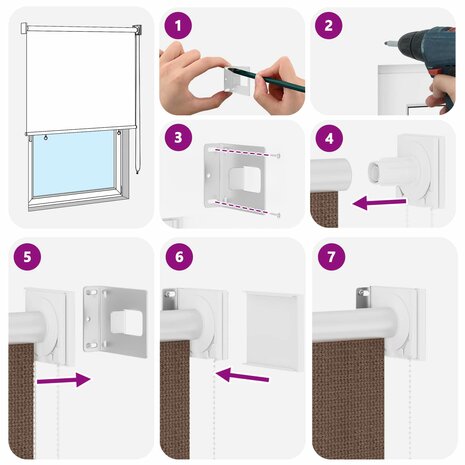 1

2

3

4

5

6

7