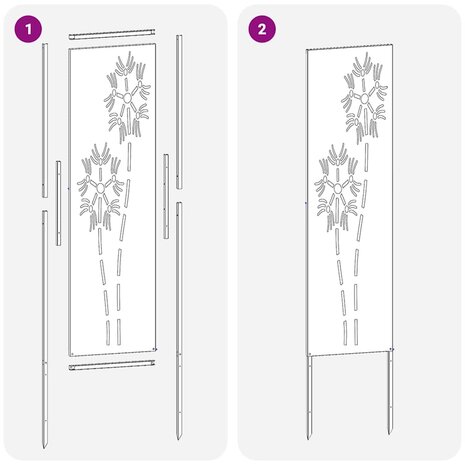 1

2